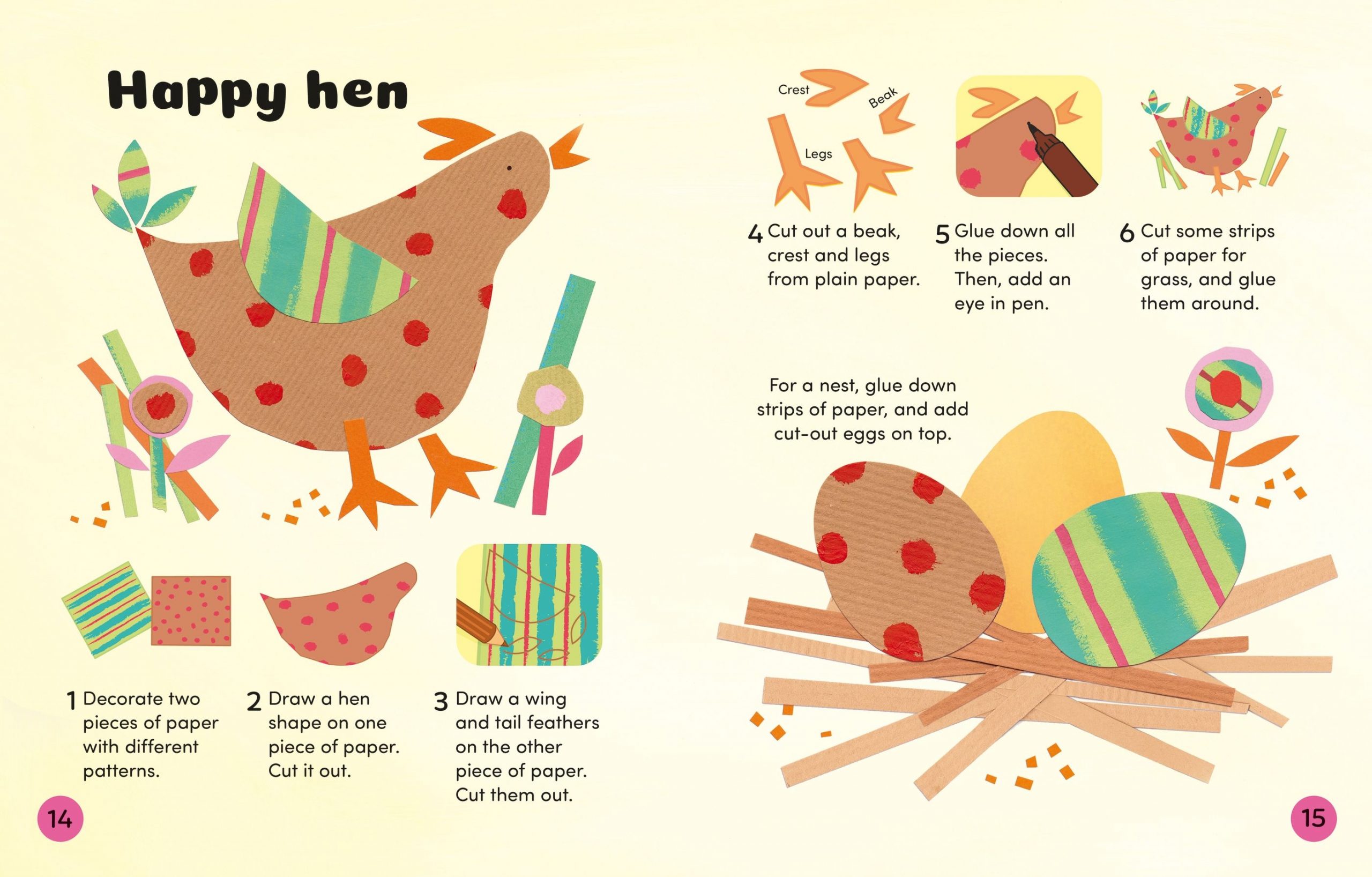 Happy hen

1 Decorate two pieces of paper with different patterns.

2 Draw a hen shape on one piece of paper. Cut it out.

3 Draw a wing and tail feathers on the other piece of paper. Cut them out.

14

Crest

Beak

Legs

4 Cut out a beak, crest and legs from plain paper.

5 Glue down all the pieces. Then, add an eye in pen.

6 Cut some strips of paper for grass, and glue them around.

For a nest, glue down strips of paper, and add cut-out eggs on top.

15